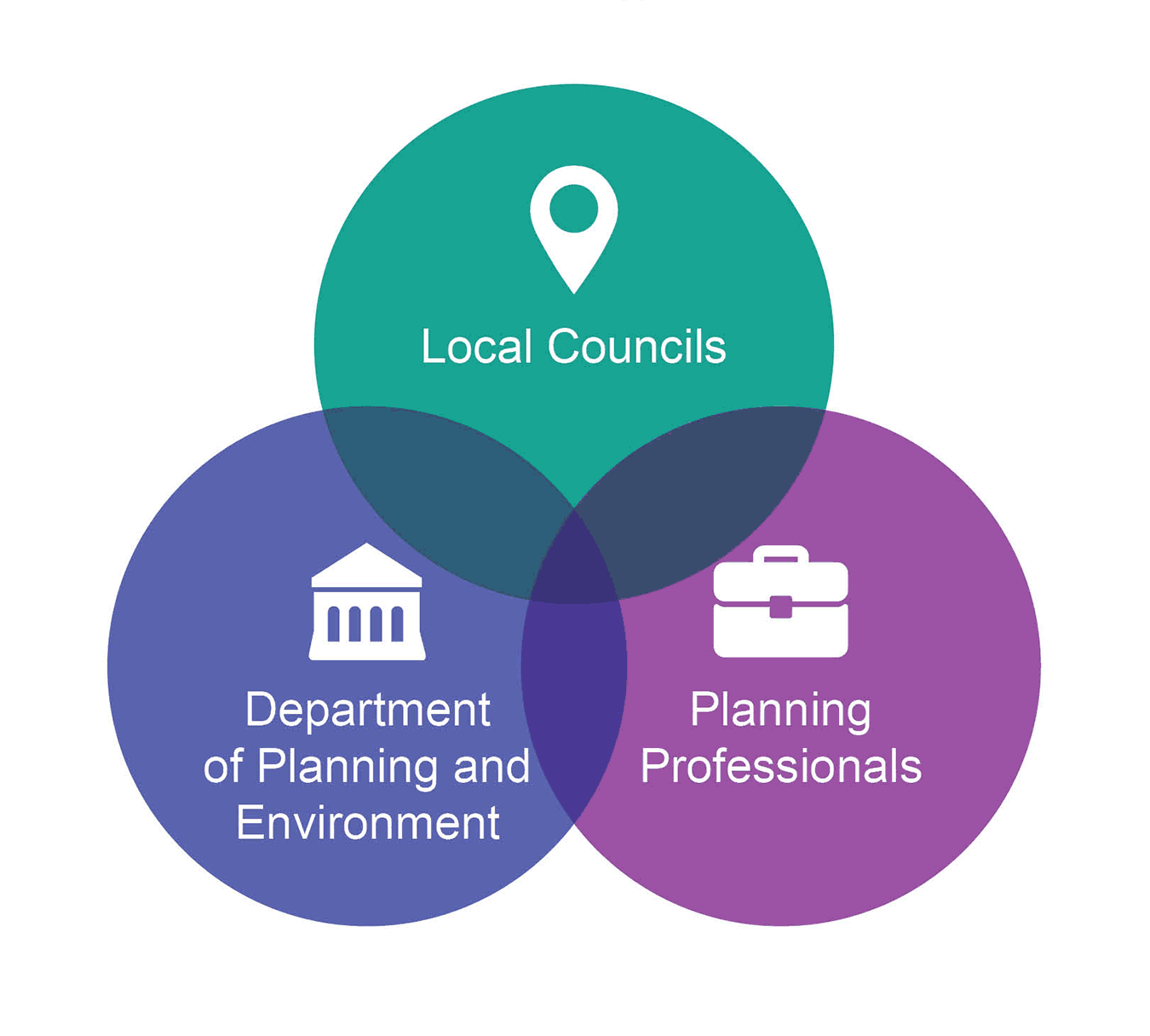 Local Councils

Department of Planning and Environment

Planning Professionals