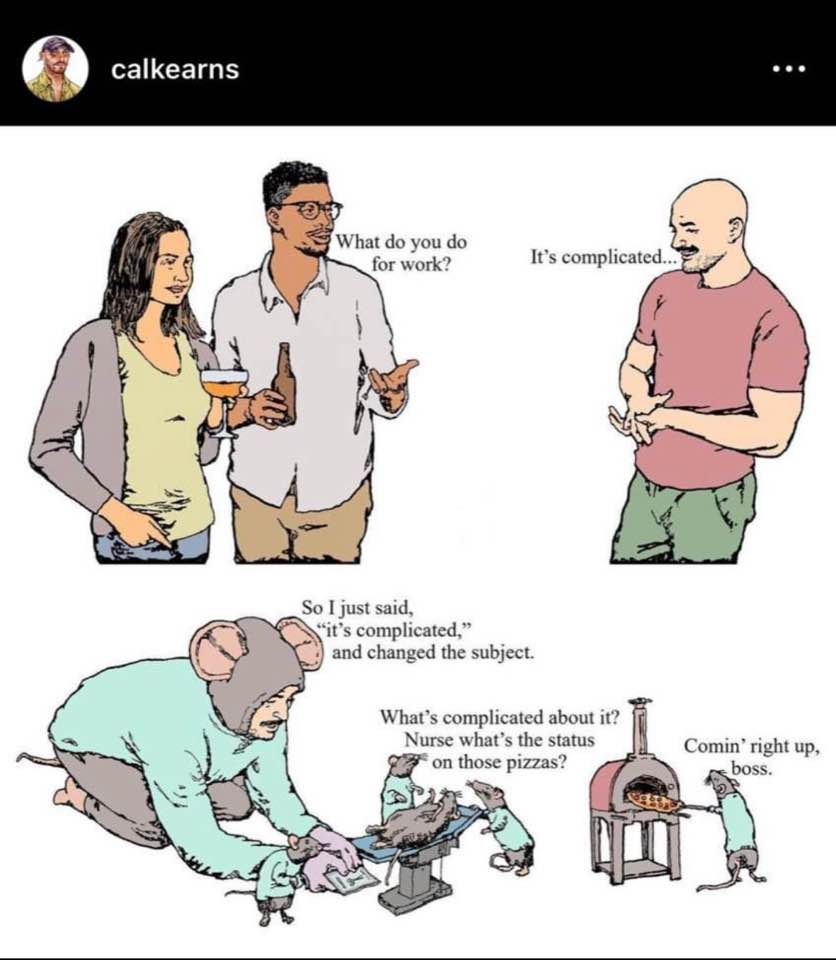 calkearns

What do you do for work?

It's complicated...

So I just said, "it's complicated," and changed the subject.

What's complicated about it? Nurse what's the status on those pizzas?

Comin' right up, boss.